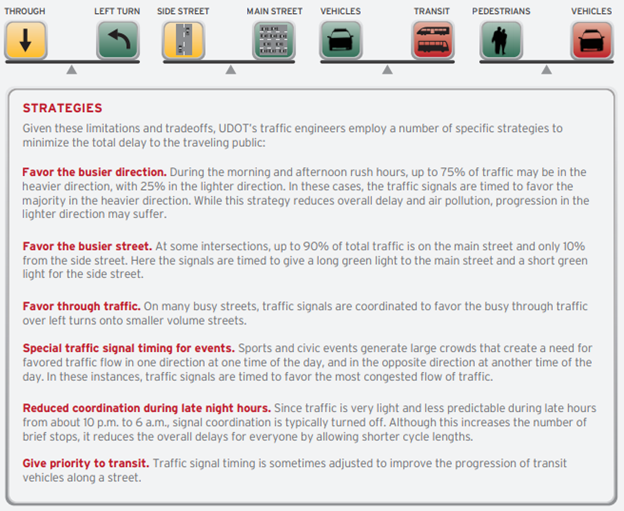 THROUGH LEFT TURN

SIDE STREET MAIN STREET

VEHICLES TRANSIT

PEDESTRIANS VEHICLES

STRATEGIES

Given these limitations and tradeoffs, UDOT's traffic engineers employ a number of specific strategies to minimize the total delay to the traveling public:

Favor the busier direction. During the morning and afternoon rush hours, up to 75% of traffic may be in the heavier direction, with 25% in the lighter direction. In these cases, the traffic signals are timed to favor the majority in the heavier direction. While this strategy reduces overall delay and air pollution, progression in the lighter direction may suffer.

Favor the busier street. At some intersections, up to 90% of total traffic is on the main street and only 10% from the side street. Here the signals are timed to give a long green light to the main street and a short green light for the side street.

Favor through traffic. On many busy streets, traffic signals are coordinated to favor the busy through traffic over left turns onto smaller volume streets.

Special traffic signal timing for events. Sports and civic events generate large crowds that create a need for favored traffic flow in one direction at one time of the day, and in the opposite direction at another time of the day. In these instances, traffic signals are timed to favor the most congested flow of traffic.

Reduced coordination during late night hours. Since traffic is very light and less predictable during late hours from about 10 p.m. to 6 a.m., signal coordination is typically turned off. Although this increases the number of brief stops, it reduces the overall delays for everyone by allowing shorter cycle lengths.

Give priority to transit. Traffic signal timing is sometimes adjusted to improve the progression of transit vehicles along a street.